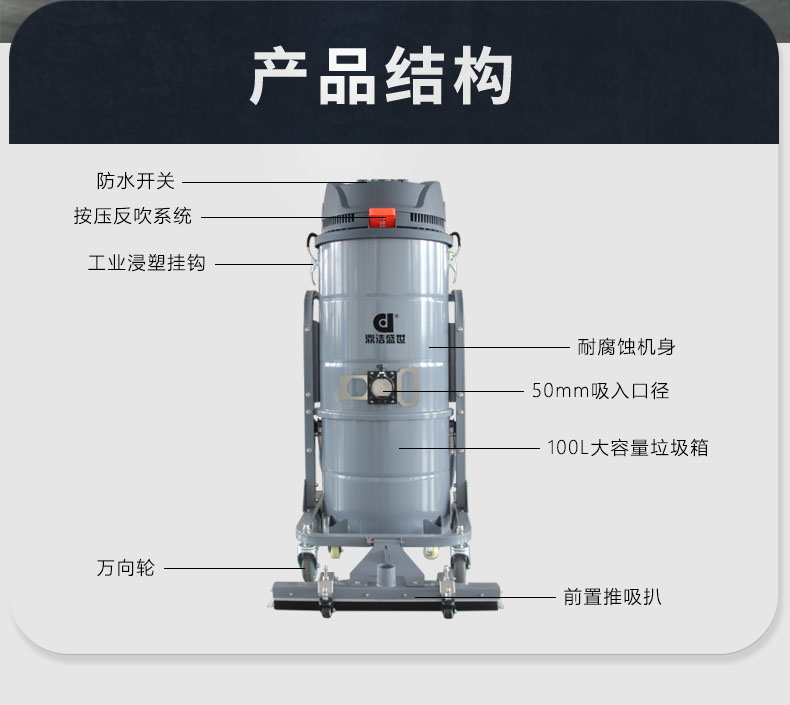 产品结构

防水开关

按压反吹系统

工业浸塑挂钩

鼎洁盛世

耐腐蚀机身

50mm吸入口径

100L大容量垃圾箱

万向轮

前置推吸扒