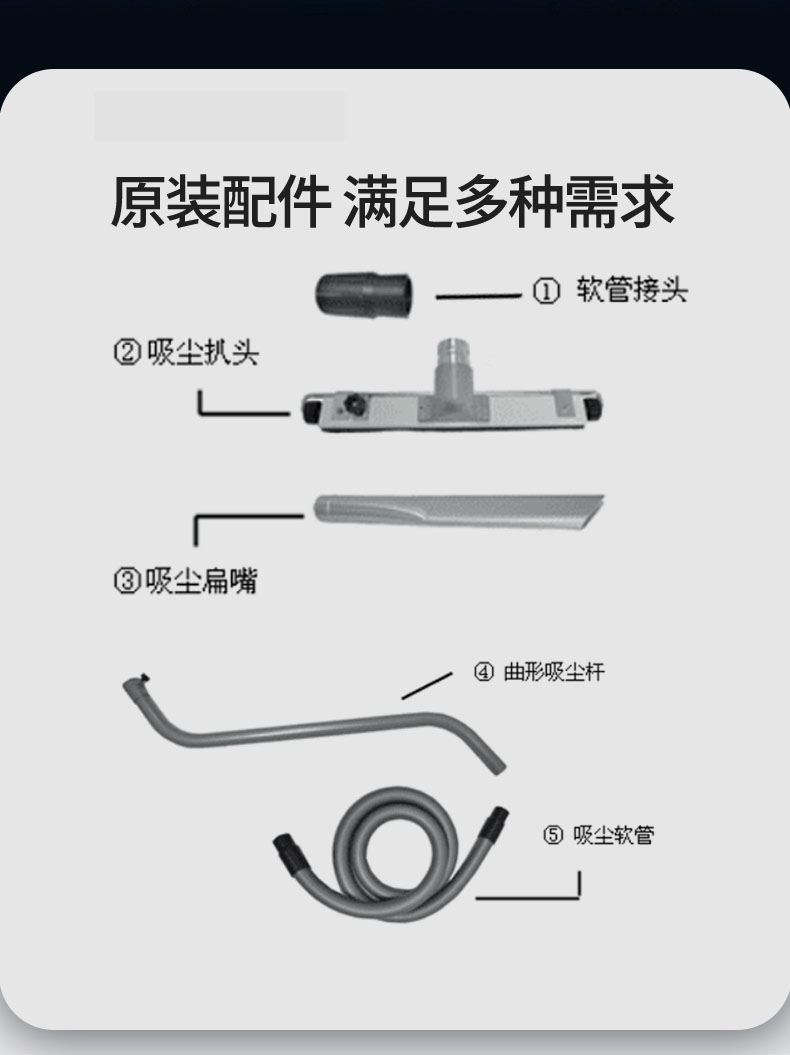 原装配件 满足多种需求

① 软管接头

② 吸尘扒头

③ 吸尘扁嘴

④ 曲形吸尘杆

⑤ 吸尘软管